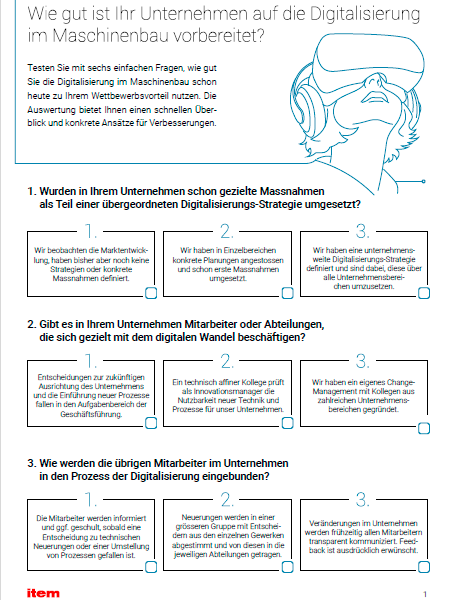 Wie gut ist Ihr Unternehmen auf die Digitalisierung im Maschinenbau vorbereitet?

Testen Sie mit sechs einfachen Fragen, wie gut Sie die Digitalisierung im Maschinenbau schon heute zu Ihrem Wettbewerbsvorteil nutzen. Die Auswertung bietet Ihnen einen schnellen Überblick und konkrete Ansätze für Verbesserungen.

1. Wurden in Ihrem Unternehmen schon gezielte Massnahmen als Teil einer übergeordneten Digitalisierungs-Strategie umgesetzt?

1.
Wir beobachten die Marktentwicklung, haben bisher aber noch keine Strategien oder konkrete Massnahmen definiert.

2.
Wir haben in Einzelbereichen konkrete Planungen angestossen und schon erste Massnahmen umgesetzt.

3.
Wir haben eine unternehmensweite Digitalisierungs-Strategie definiert und sind dabei, diese über alle Unternehmensbereichen umzusetzen.

2. Gibt es in Ihrem Unternehmen Mitarbeiter oder Abteilungen, die sich gezielt mit dem digitalen Wandel beschäftigen?

1.
Entscheidungen zur zukünftigen Ausrichtung des Unternehmens und die Einführung neuer Prozesse fallen in den Aufgabenbereich der Geschäftsführung.

2.
Ein technisch affiner Kollege prüft als Innovationsmanager die Nutzbarkeit neuer Technik und Prozesse für unser Unternehmen.

3.
Wir haben ein eigenes Change-Management mit Kollegen aus zahlreichen Unternehmensbereichen gegründet.

3. Wie werden die übrigen Mitarbeiter im Unternehmen in den Prozess der Digitalisierung eingebunden?

1.
Die Mitarbeiter werden informiert und ggf. geschult, sobald eine Entscheidung zu technischen Neuerungen oder einer Umstellung von Prozessen gefallen ist.

2.
Neuerungen werden in einer grösseren Gruppe mit Entscheidern aus den einzelnen Gewerken abgestimmt und von diesen in die jeweiligen Abteilungen getragen.

3.
Veränderungen im Unternehmen werden frühzeitig allen Mitarbeitern transparent kommuniziert. Feedback ist ausdrücklich erwünscht.

item

1